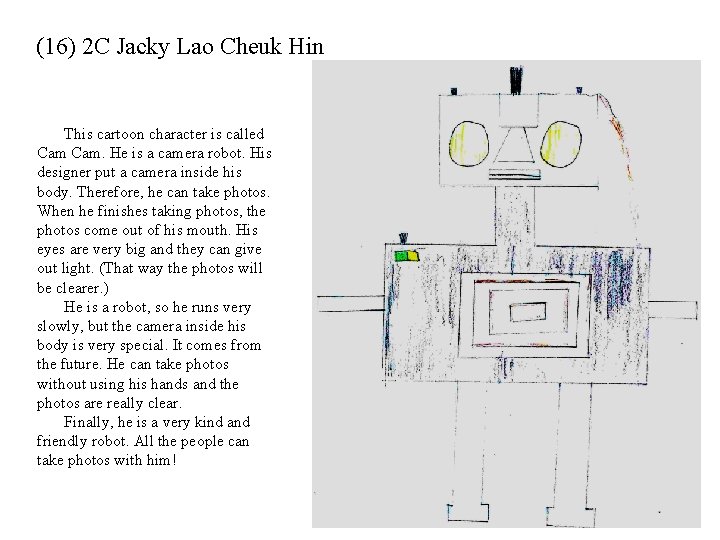 (16) 2C Jacky Lao Cheuk Hin

This cartoon character is called Cam Cam. He is a camera robot. His designer put a camera inside his body. Therefore, he can take photos. When he finishes taking photos, the photos come out of his mouth. His eyes are very big and they can give out light. (That way the photos will be clearer.)

He is a robot, so he runs very slowly, but the camera inside his body is very special. It comes from the future. He can take photos without using his hands and the photos are really clear.

Finally, he is a very kind and friendly robot. All the people can take photos with him!