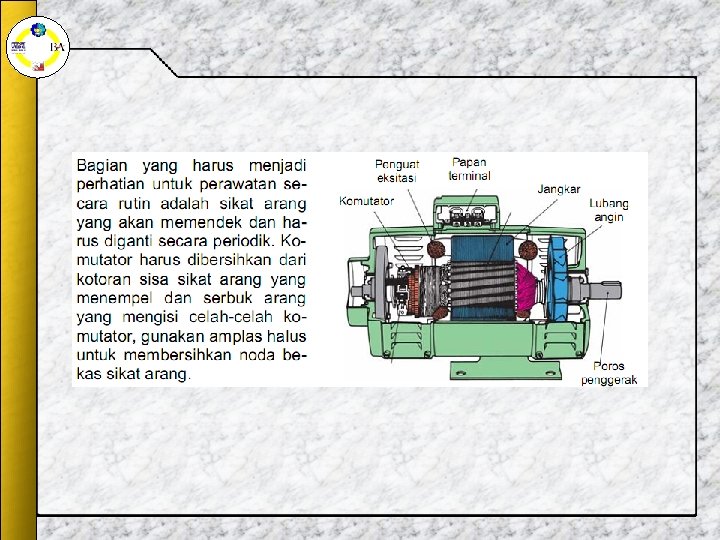 BA

Bagian yang harus menjadi perhatian untuk perawatan secara rutin adalah sikat arang yang akan memendek dan harus diganti secara periodik. Komutator harus dibersihkan dari kotoran sisa sikat arang yang menempel dan serbuk arang yang mengisi celah-celah komutator, gunakan amplas halus untuk membersihkan noda bekas sikat arang.

Penguat eksitasi
Papan terminal
Jangkar
Lubang angin
Komutator
Poros penggerak