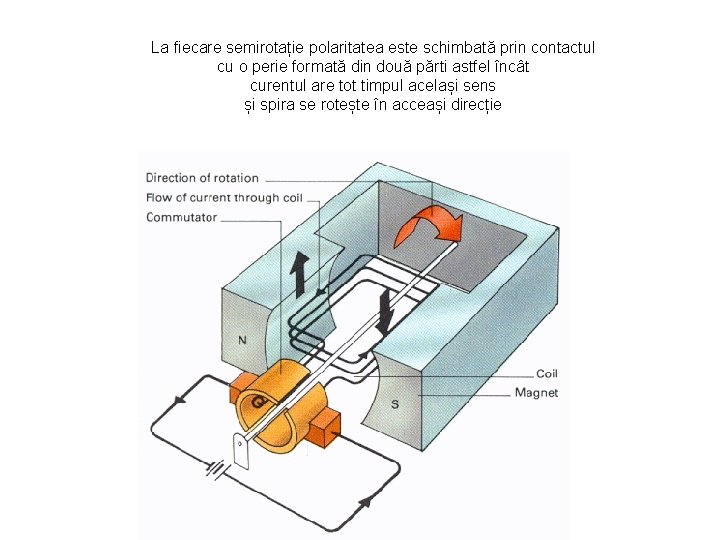 La fiecare semirotație polaritatea este schimbată prin contactul cu o perie formată din două părti astfel încât curentul are tot timpul același sens și spira se rotește în aceași direcție

Direction of rotation
Flow of current through coil
Commutator
N
S
Coil
Magnet