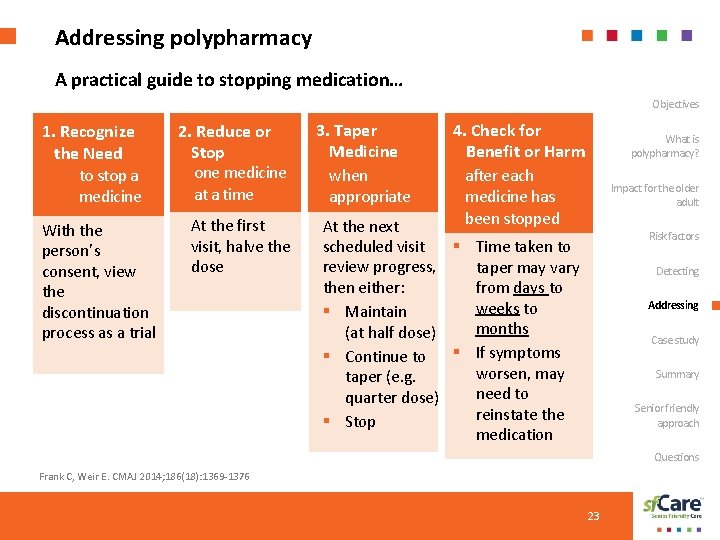 Addressing polypharmacy

A practical guide to stopping medication…

1. Recognize the Need to stop a medicine

With the person's consent, view the discontinuation process as a trial

2. Reduce or Stop one medicine at a time

At the first visit, halve the dose

3. Taper Medicine when appropriate

At the next scheduled visit review progress, then either:
▪ Maintain (at half dose)
▪ Continue to taper (e.g. quarter dose)
▪ Stop

4. Check for Benefit or Harm after each medicine has been stopped

▪ Time taken to taper may vary from days to weeks to months
▪ If symptoms worsen, may need to reinstate the medication

Frank C, Weir E. CMAJ 2014;186(18):1369-1376

Objectives
What is polypharmacy?
Impact for the older adult
Risk factors
Detecting
Addressing
Case study
Summary
Senior friendly approach
Questions

23

sfCare
Senior Friendly Care