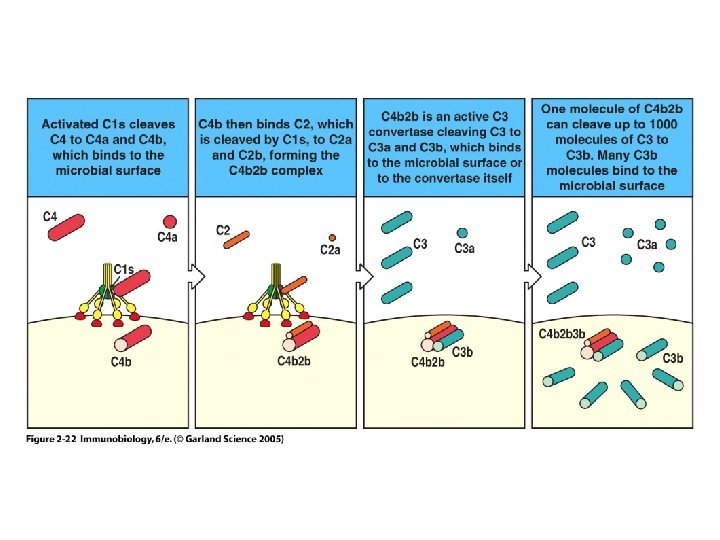 Activated C1s cleaves C4 to C4a and C4b, which binds to the microbial surface

C4
C4a
C1s
C4b

C4b then binds C2, which is cleaved by C1s, to C2a and C2b, forming the C4b2b complex

C2
C2a
C4b2b

C4b2b is an active C3 convertase cleaving C3 to C3a and C3b, which binds to the microbial surface or to the convertase itself

C3
C3a
C4b2b
C3b

One molecule of C4b2b can cleave up to 1000 molecules of C3 to C3b. Many C3b molecules bind to the microbial surface

C3
C3a
C4b2b3b
C3b

Figure 2-22 Immunobiology, 6/e. (© Garland Science 2005)