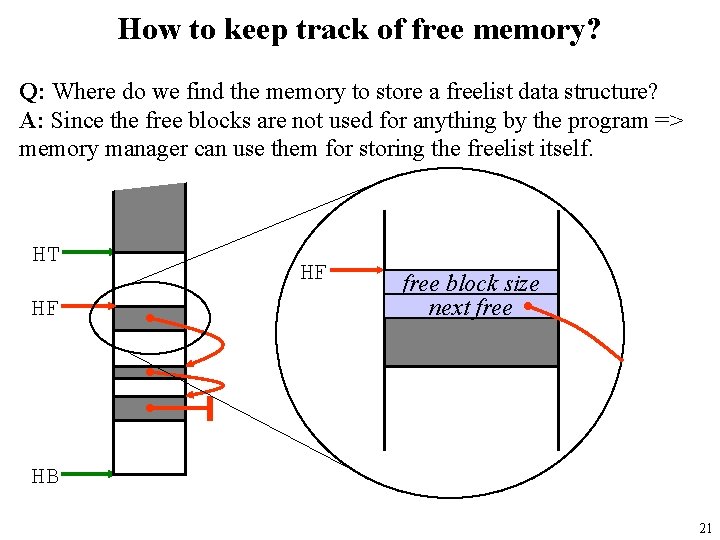 How to keep track of free memory?

Q: Where do we find the memory to store a freelist data structure?
A: Since the free blocks are not used for anything by the program => memory manager can use them for storing the freelist itself.

HT

HF

HB

HF

free block size

next free

21