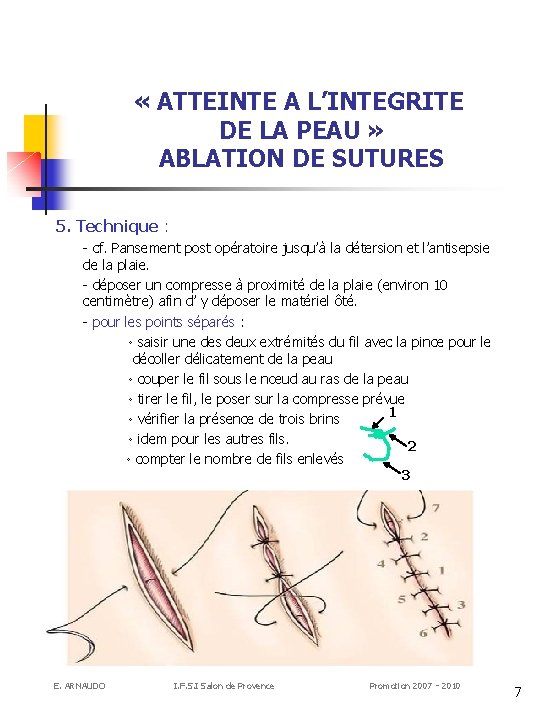 « ATTEINTE A L'INTEGRITE DE LA PEAU » ABLATION DE SUTURES

5. Technique :

- cf. Pansement post opératoire jusqu'à la détersion et l'antisepsie de la plaie.

- déposer un compresse à proximité de la plaie (environ 10 centimètre) afin d' y déposer le matériel ôté.

- pour les points séparés :

◦ saisir une des deux extrémités du fil avec la pince pour le décoller délicatement de la peau

◦ couper le fil sous le nœud au ras de la peau

◦ tirer le fil, le poser sur la compresse prévue

◦ vérifier la présence de trois brins

◦ idem pour les autres fils.

◦ compter le nombre de fils enlevés

1
2
3

7
2
4
1
5
3
6

E. ARNAUDO I.F.S.I Salon de Provence Promotion 2007 - 2010

7