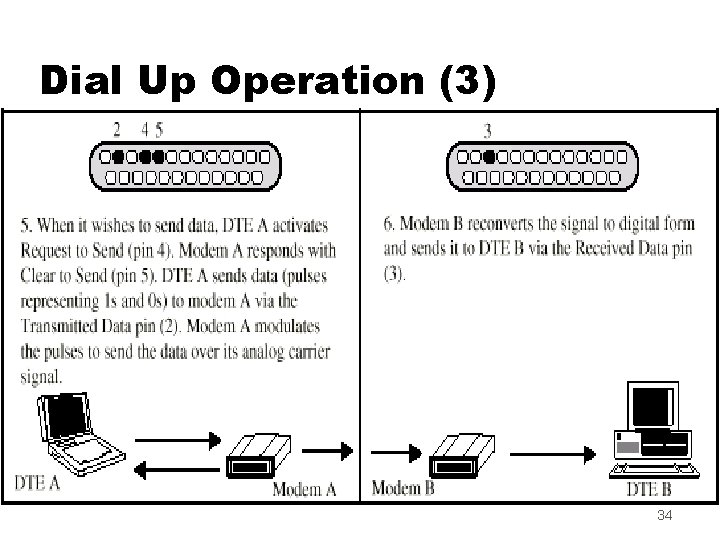 Dial Up Operation (3)

2 4 5

5. When it wishes to send data, DTE A activates Request to Send (pin 4). Modem A responds with Clear to Send (pin 5). DTE A sends data (pulses representing 1s and 0s) to modem A via the Transmitted Data pin (2). Modem A modulates the pulses to send the data over its analog carrier signal.

DTE A

Modem A

3

6. Modem B reconverts the signal to digital form and sends it to DTE B via the Received Data pin (3).

Modem B

DTE B

34