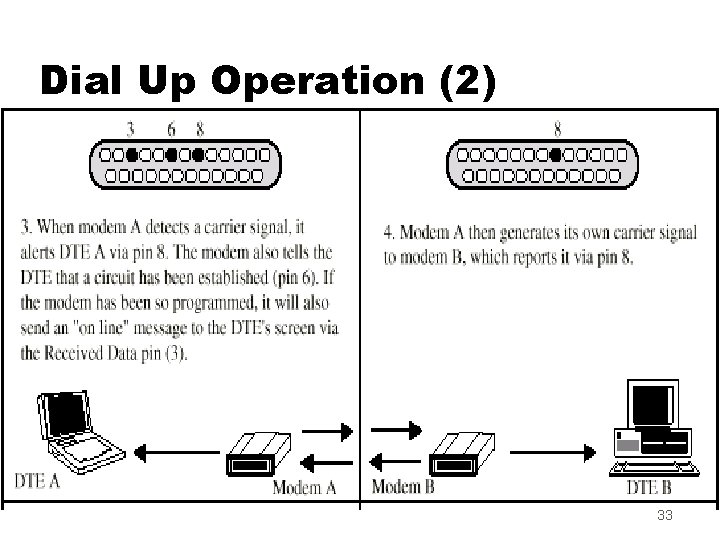 Dial Up Operation (2)

3 6 8

3. When modem A detects a carrier signal, it alerts DTE A via pin 8. The modem also tells the DTE that a circuit has been established (pin 6). If the modem has been so programmed, it will also send an "on line" message to the DTE's screen via the Received Data pin (3).

DTE A

Modem A

8

4. Modem A then generates its own carrier signal to modem B, which reports it via pin 8.

Modem B

DTE B

33