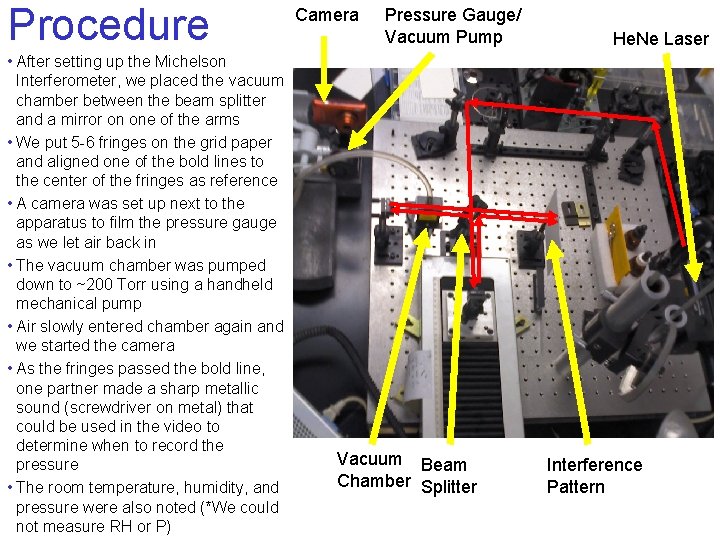 Procedure

• After setting up the Michelson Interferometer, we placed the vacuum chamber between the beam splitter and a mirror on one of the arms
• We put 5-6 fringes on the grid paper and aligned one of the bold lines to the center of the fringes as reference
• A camera was set up next to the apparatus to film the pressure gauge as we let air back in
• The vacuum chamber was pumped down to ~200 Torr using a handheld mechanical pump
• Air slowly entered chamber again and we started the camera
• As the fringes passed the bold line, one partner made a sharp metallic sound (screwdriver on metal) that could be used in the video to determine when to record the pressure
• The room temperature, humidity, and pressure were also noted (*We could not measure RH or P)

Camera

Pressure Gauge/ Vacuum Pump

HeNe Laser

Vacuum Chamber

Beam Splitter

Interference Pattern