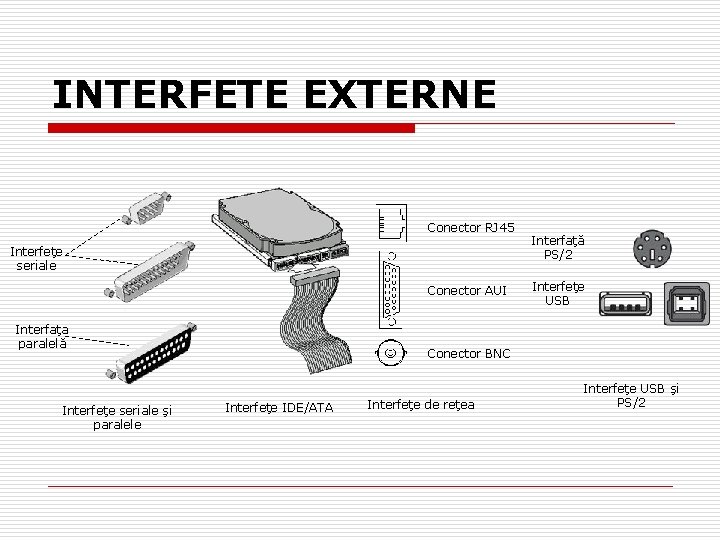 INTERFETE EXTERNE

Interfeţe seriale

Interfaţa paralelă

Interfeţe seriale şi paralele

Interfeţe IDE/ATA

Conector RJ45

Conector AUI

Conector BNC

Interfeţe de reţea

Interfaţă PS/2

Interfeţe USB

Interfeţe USB şi PS/2