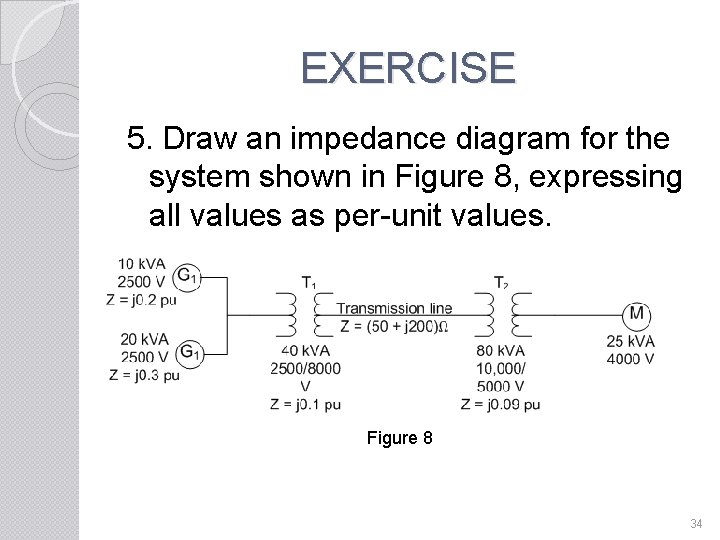 EXERCISE

5. Draw an impedance diagram for the system shown in Figure 8, expressing all values as per-unit values.

10 kVA
2500 V
Z = j0.2 pu
$G_1$

20 kVA
2500 V
Z = j0.3 pu
$G_1$

$T_1$
40 kVA
2500/8000 V
Z = j0.1 pu

Transmission line
Z = (50 + j200)Ω

$T_2$
80 kVA
10,000/
5000 V
Z = j0.09 pu

M
25 kVA
4000 V

Figure 8

34