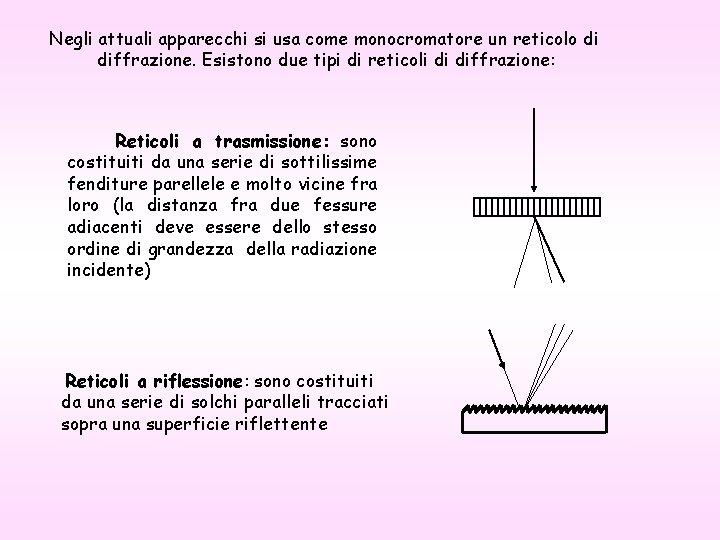 Negli attuali apparecchi si usa come monocromatore un reticolo di diffrazione. Esistono due tipi di reticoli di diffrazione:

Reticoli a trasmissione: sono costituiti da una serie di sottilissime fenditure parellele e molto vicine fra loro (la distanza fra due fessure adiacenti deve essere dello stesso ordine di grandezza della radiazione incidente)

Reticoli a riflessione: sono costituiti da una serie di solchi paralleli tracciati sopra una superficie riflettente