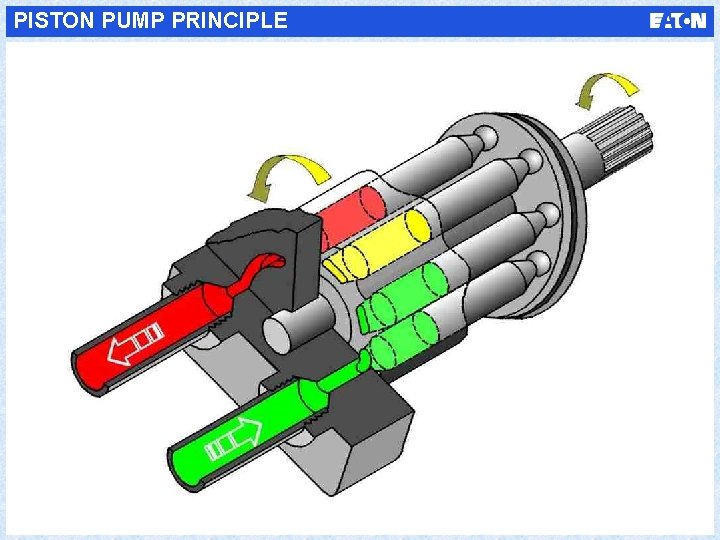 PISTON PUMP PRINCIPLE

EATON