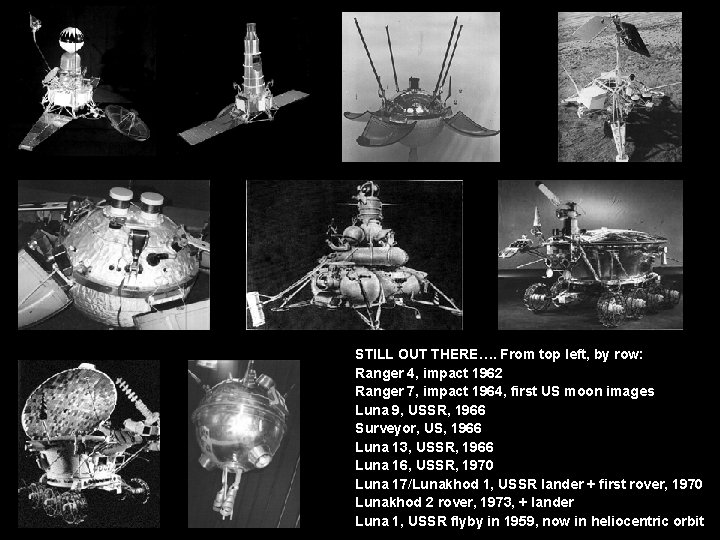 STILL OUT THERE…. From top left, by row:
Ranger 4, impact 1962
Ranger 7, impact 1964, first US moon images
Luna 9, USSR, 1966
Surveyor, US, 1966
Luna 13, USSR, 1966
Luna 16, USSR, 1970
Luna 17/Lunakhod 1, USSR lander + first rover, 1970
Lunakhod 2 rover, 1973, + lander
Luna 1, USSR flyby in 1959, now in heliocentric orbit