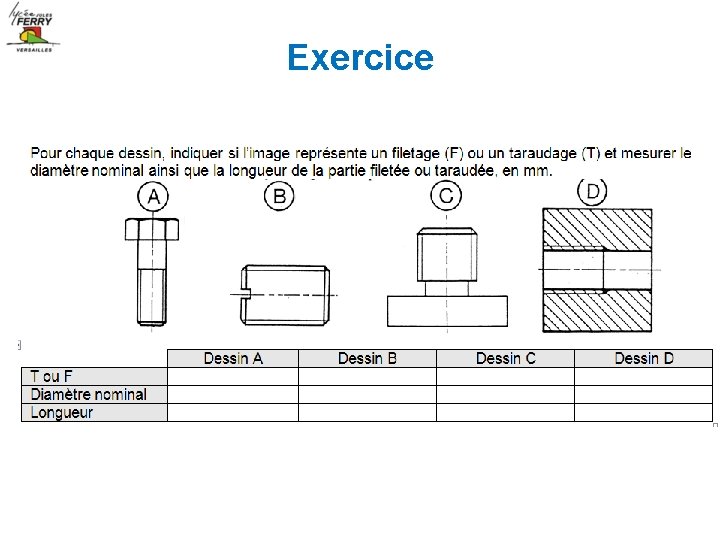 lycée JULES FERRY
VERSAILLES

Exercice

Pour chaque dessin, indiquer si l'image représente un filetage (F) ou un taraudage (T) et mesurer le diamètre nominal ainsi que la longueur de la partie filetée ou taraudée, en mm.

A

B

C

D

| | Dessin A | Dessin B | Dessin C | Dessin D |
|---|---|---|---|---|
| T ou F | | | | |
| Diamètre nominal | | | | |
| Longueur | | | | |