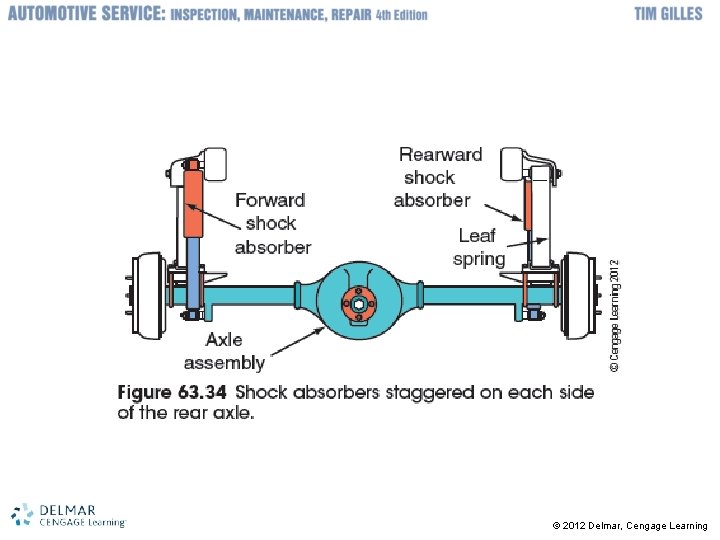 AUTOMOTIVE SERVICE: INSPECTION, MAINTENANCE, REPAIR 4th Edition

TIM GILLES

Forward shock absorber

Rearward shock absorber

Leaf spring

Axle assembly

© Cengage Learning 2012

Figure 63.34 Shock absorbers staggered on each side of the rear axle.

DELMAR CENGAGE Learning

© 2012 Delmar, Cengage Learning