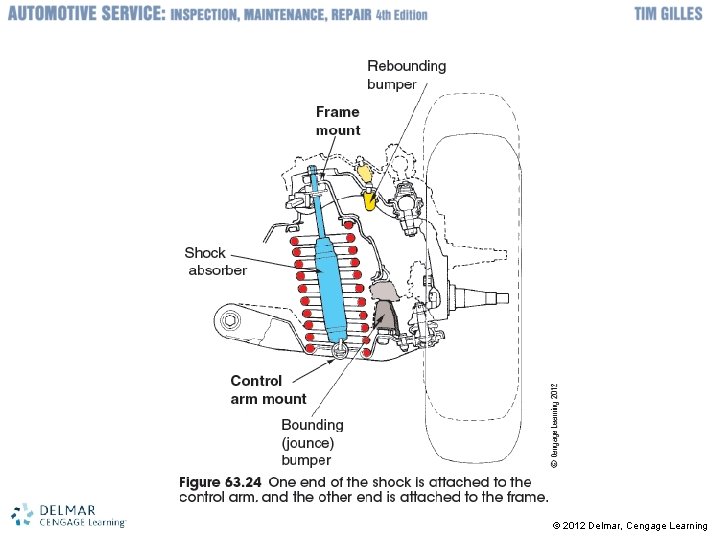 AUTOMOTIVE SERVICE: INSPECTION, MAINTENANCE, REPAIR 4th Edition

TIM GILLES

Rebounding bumper

Frame mount

Shock absorber

Control arm mount

Bounding (jounce) bumper

© Cengage Learning 2012

Figure 63.24 One end of the shock is attached to the control arm, and the other end is attached to the frame.

DELMAR CENGAGE Learning

© 2012 Delmar, Cengage Learning