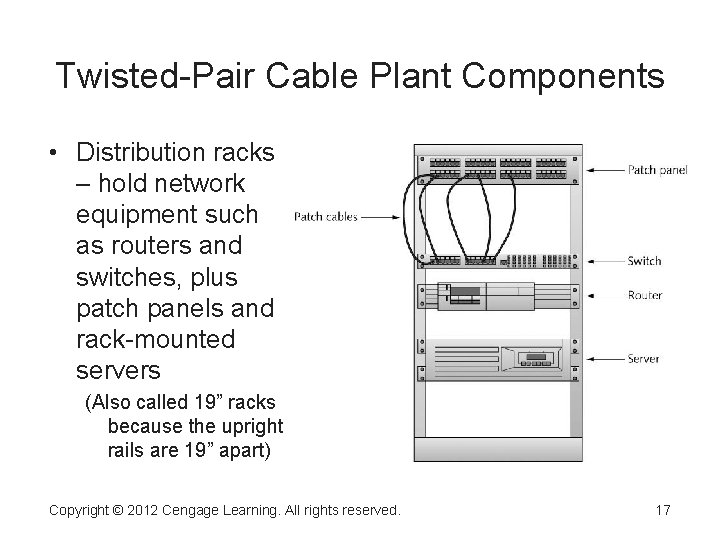 Twisted-Pair Cable Plant Components

• Distribution racks – hold network equipment such as routers and switches, plus patch panels and rack-mounted servers

(Also called 19” racks because the upright rails are 19” apart)

Patch cables

Patch panel

Switch

Router

Server

Copyright © 2012 Cengage Learning. All rights reserved.

17