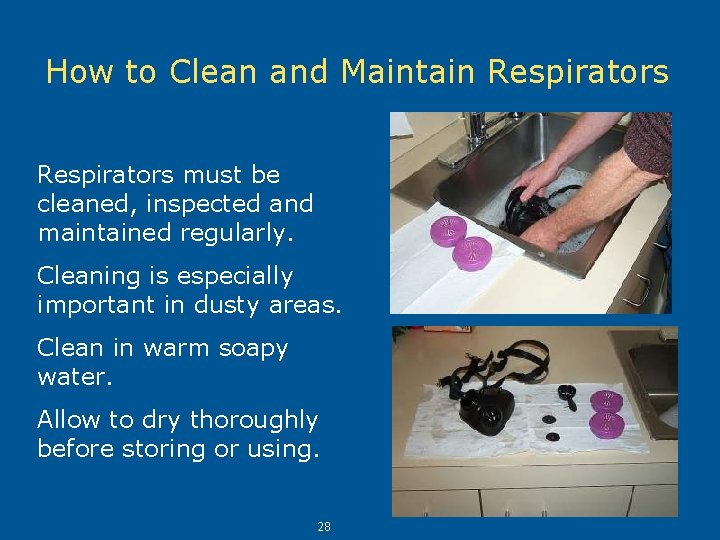 How to Clean and Maintain Respirators

Respirators must be cleaned, inspected and maintained regularly.

Cleaning is especially important in dusty areas.

Clean in warm soapy water.

Allow to dry thoroughly before storing or using.

28