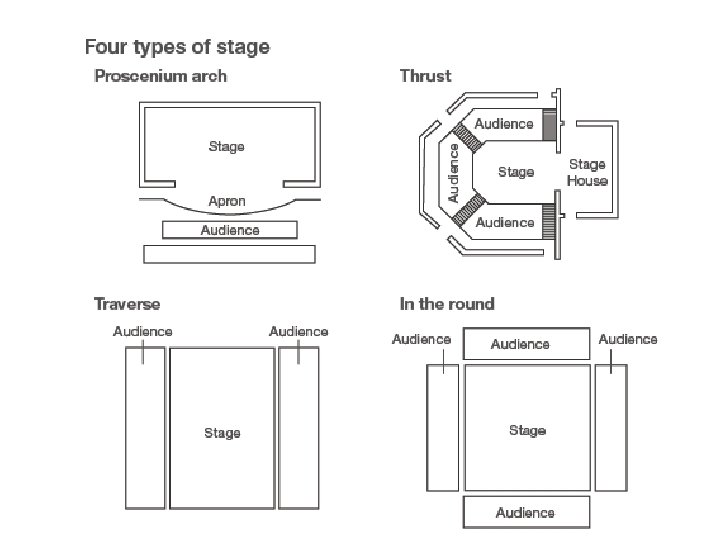 Four types of stage

Proscenium arch

Stage

Apron

Audience

Thrust

Audience

Audience

Stage

Stage House

Audience

Traverse

Audience

Audience

Stage

In the round

Audience

Audience

Audience

Stage

Audience