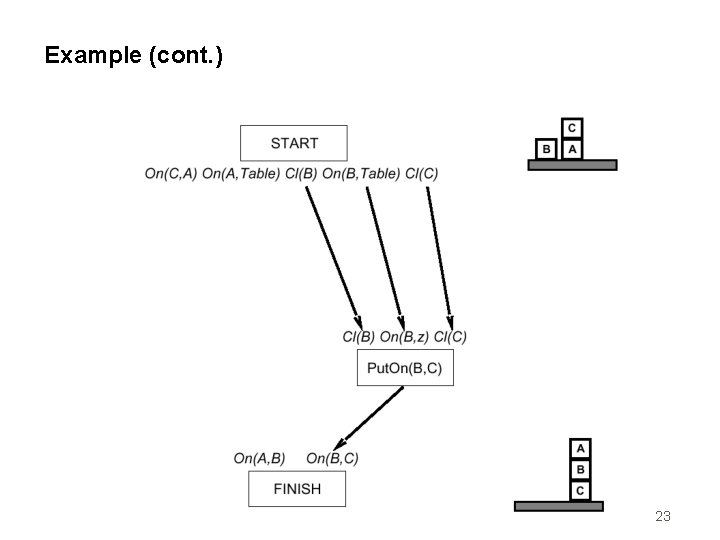 Example (cont.)

START

On(C,A) On(A,Table) Cl(B) On(B,Table) Cl(C)

C
B A

Cl(B) On(B,z) Cl(C)

PutOn(B,C)

On(A,B) On(B,C)

FINISH

A
B
C

23