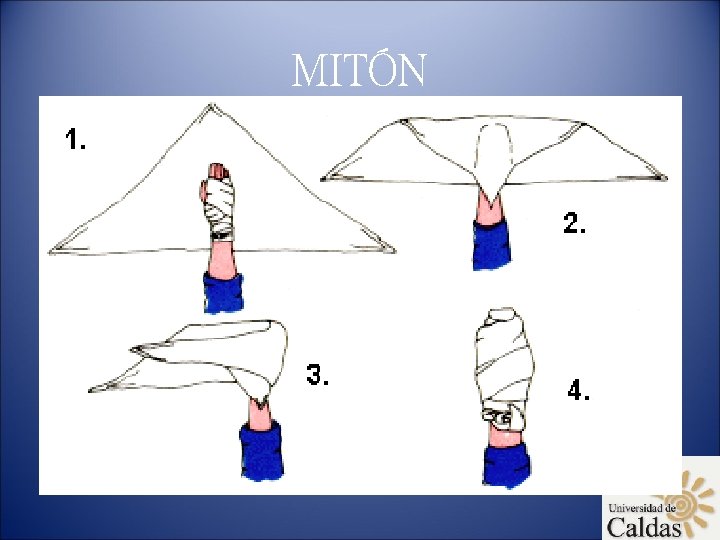 MITÓN

1.

2.

3.

4.

Universidad de Caldas