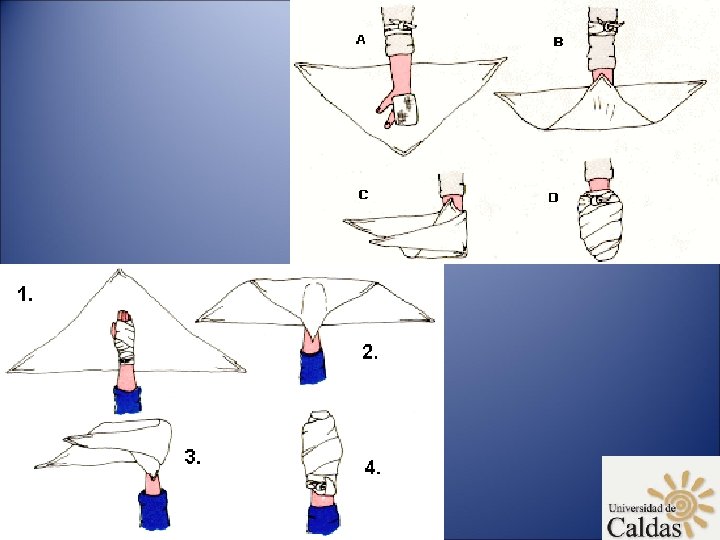 A

B

C

D

1.

2.

3.

4.

Universidad de Caldas