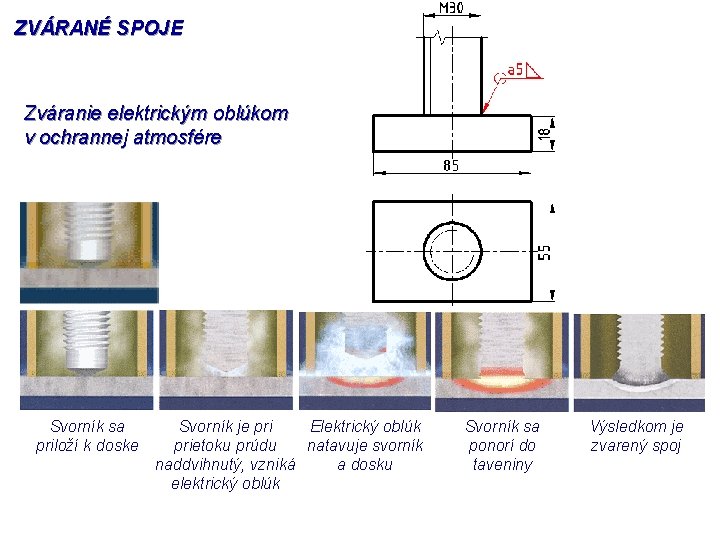 ZVÁRANÉ SPOJE

Zváranie elektrickým oblúkom v ochrannej atmosfére

M30

a5

18

85

55

Svorník sa priloží k doske

Svorník je pri prietoku prúdu naddvihnutý, vzniká elektrický oblúk

Elektrický oblúk natavuje svorník a dosku

Svorník sa ponorí do taveniny

Výsledkom je zvarený spoj