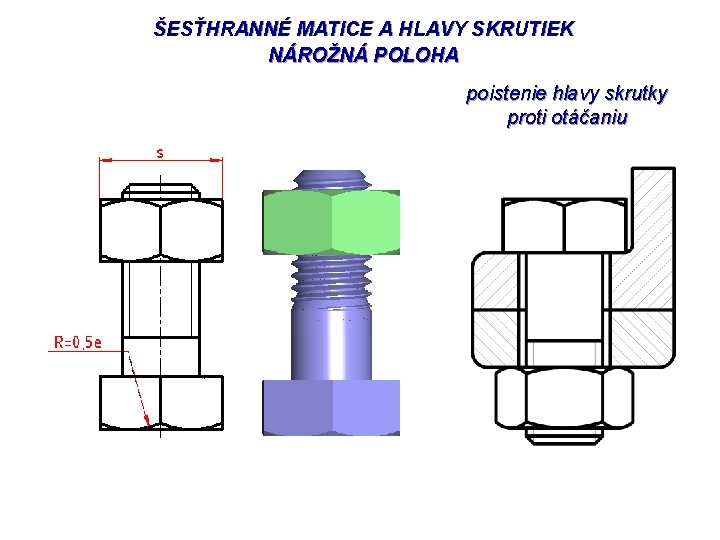 ŠESŤHRANNÉ MATICE A HLAVY SKRUTIEK
NÁROŽNÁ POLOHA

poistenie hlavy skrutky proti otáčaniu

s

R=0,5e