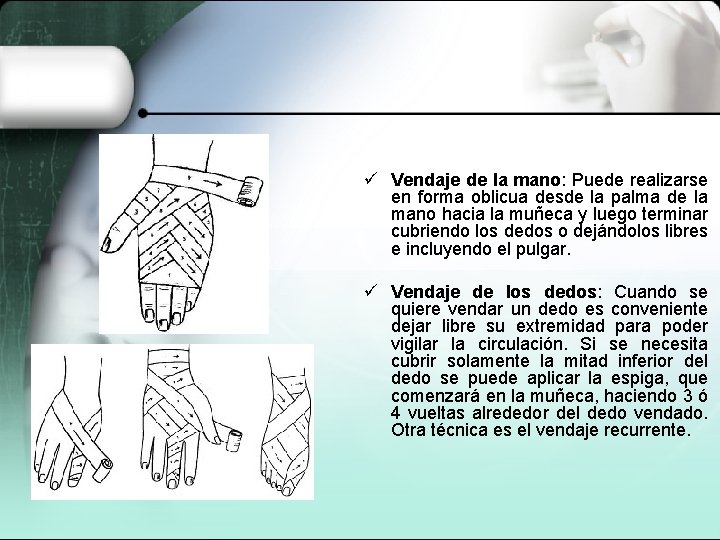 ✓ **Vendaje de la mano**: Puede realizarse en forma oblicua desde la palma de la mano hacia la muñeca y luego terminar cubriendo los dedos o dejándolos libres e incluyendo el pulgar.

✓ **Vendaje de los dedos**: Cuando se quiere vendar un dedo es conveniente dejar libre su extremidad para poder vigilar la circulación. Si se necesita cubrir solamente la mitad inferior del dedo se puede aplicar la espiga, que comenzará en la muñeca, haciendo 3 ó 4 vueltas alrededor del dedo vendado. Otra técnica es el vendaje recurrente.