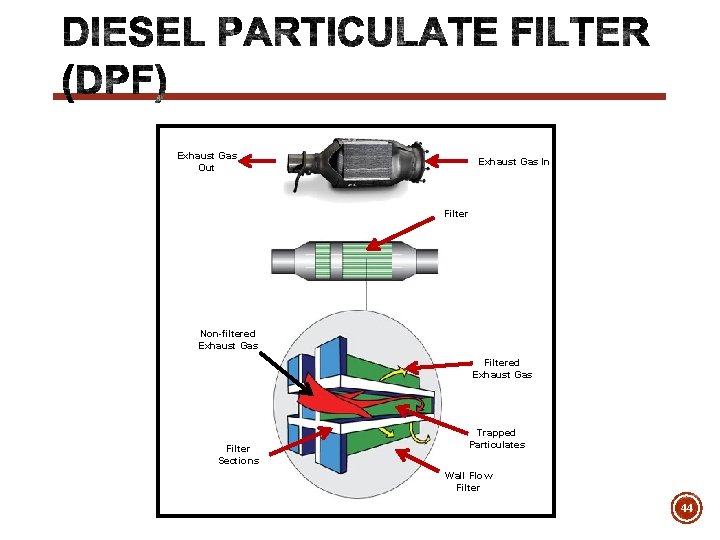 DIESEL PARTICULATE FILTER (DPF)

Exhaust Gas Out

Exhaust Gas In

Filter

Non-filtered Exhaust Gas

Filtered Exhaust Gas

Trapped Particulates

Filter Sections

Wall Flow Filter

44