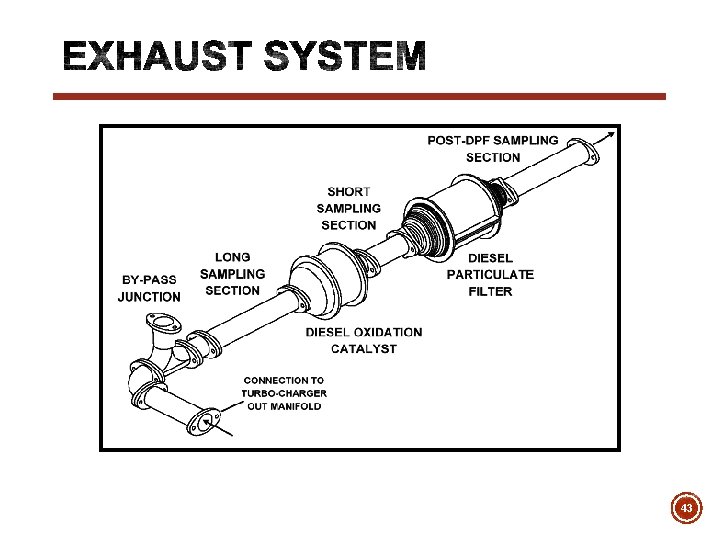 EXHAUST SYSTEM

POST-DPF SAMPLING SECTION

SHORT SAMPLING SECTION

LONG SAMPLING SECTION

BY-PASS JUNCTION

DIESEL PARTICULATE FILTER

DIESEL OXIDATION CATALYST

CONNECTION TO TURBO-CHARGER OUT MANIFOLD

43