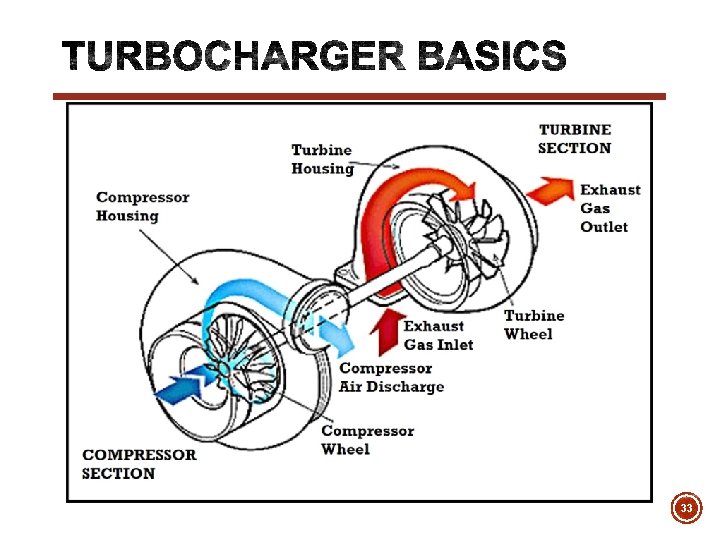 TURBOCHARGER BASICS

TURBINE SECTION

Turbine Housing

Compressor Housing

Exhaust Gas Outlet

Turbine Wheel

Exhaust Gas Inlet

Compressor Air Discharge

Compressor Wheel

COMPRESSOR SECTION

33