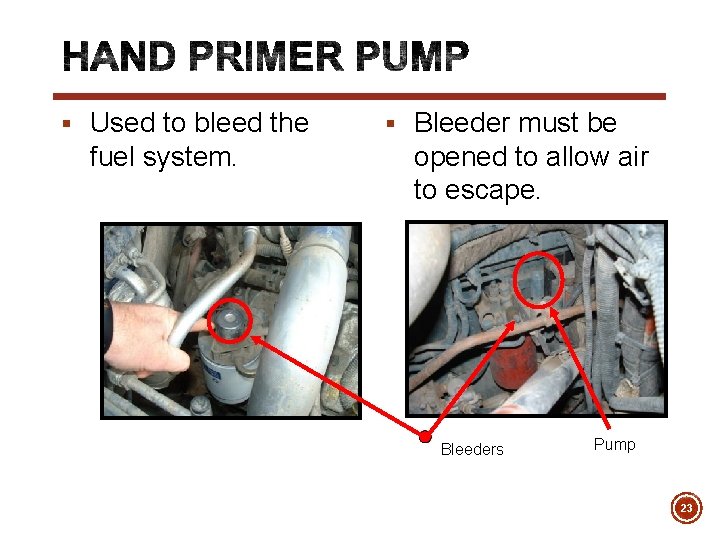 HAND PRIMER PUMP

▪ Used to bleed the fuel system.

▪ Bleeder must be opened to allow air to escape.

Bleeders

Pump

23