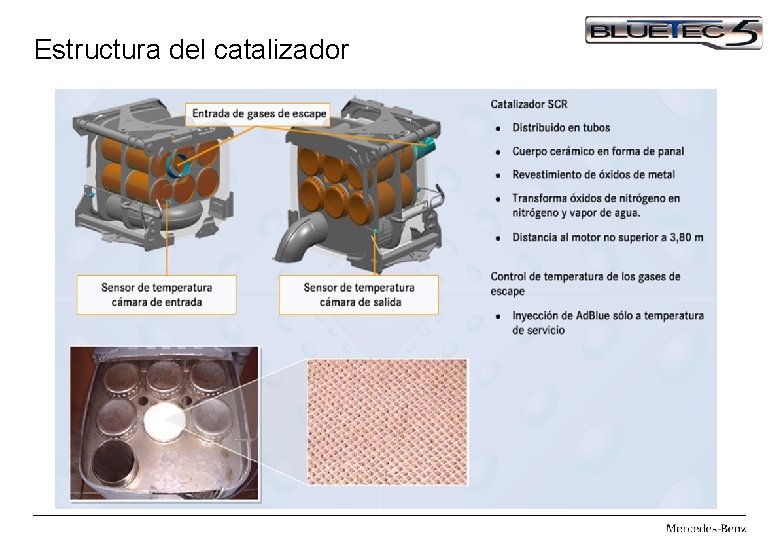 Estructura del catalizador

BLUETEC 5

Entrada de gases de escape

Sensor de temperatura cámara de entrada

Sensor de temperatura cámara de salida

Catalizador SCR

- Distribuido en tubos
- Cuerpo cerámico en forma de panal
- Revestimiento de óxidos de metal
- Transforma óxidos de nitrógeno en nitrógeno y vapor de agua.
- Distancia al motor no superior a 3,80 m

Control de temperatura de los gases de escape

- Inyección de AdBlue sólo a temperatura de servicio

Mercedes-Benz