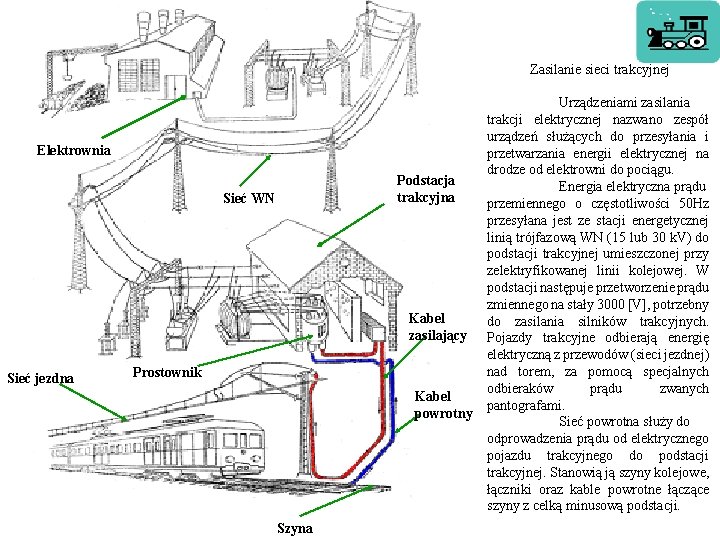 Elektrownia

Sieć WN

Podstacja trakcyjna

Kabel zasilający

Prostownik

Sieć jezdna

Kabel powrotny

Szyna

Zasilanie sieci trakcyjnej

Urządzeniami zasilania trakcji elektrycznej nazwano zespół urządzeń służących do przesyłania i przetwarzania energii elektrycznej na drodze od elektrowni do pociągu.

Energia elektryczna prądu przemiennego o częstotliwości 50Hz przesyłana jest ze stacji energetycznej linią trójfazową WN (15 lub 30 kV) do podstacji trakcyjnej umieszczonej przy zelektryfikowanej linii kolejowej. W podstacji następuje przetworzenie prądu zmiennego na stały 3000 [V], potrzebny do zasilania silników trakcyjnych. Pojazdy trakcyjne odbierają energię elektryczną z przewodów (sieci jezdnej) nad torem, za pomocą specjalnych odbieraków prądu zwanych pantografami.

Sieć powrotna służy do odprowadzenia prądu od elektrycznego pojazdu trakcyjnego do podstacji trakcyjnej. Stanowią ją szyny kolejowe, łączniki oraz kable powrotne łączące szyny z celką minusową podstacji.