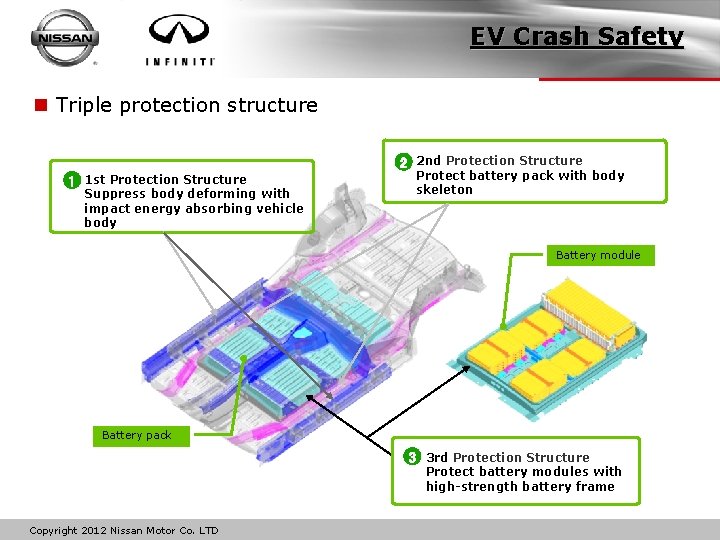 NISSAN

INFINITI

EV Crash Safety

Triple protection structure

1 1st Protection Structure
Suppress body deforming with impact energy absorbing vehicle body

2 2nd Protection Structure
Protect battery pack with body skeleton

Battery module

Battery pack

3 3rd Protection Structure
Protect battery modules with high-strength battery frame

Copyright 2012 Nissan Motor Co. LTD