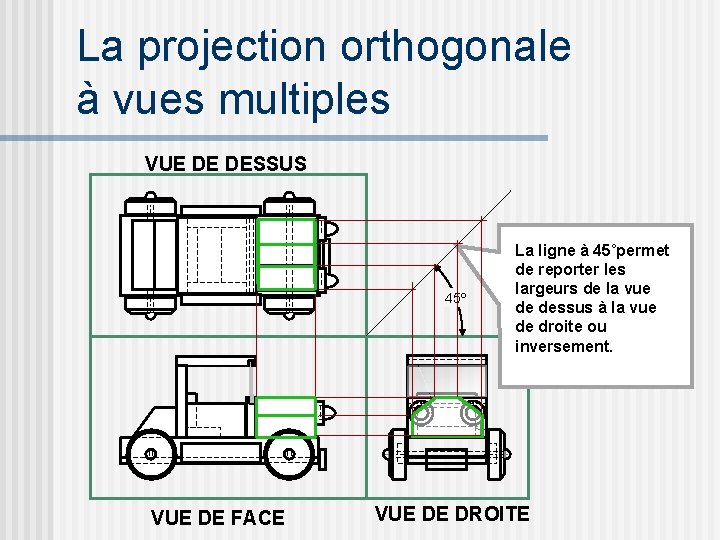 La projection orthogonale à vues multiples

VUE DE DESSUS

45°

La ligne à 45°permet de reporter les largeurs de la vue de dessus à la vue de droite ou inversement.

VUE DE FACE

VUE DE DROITE