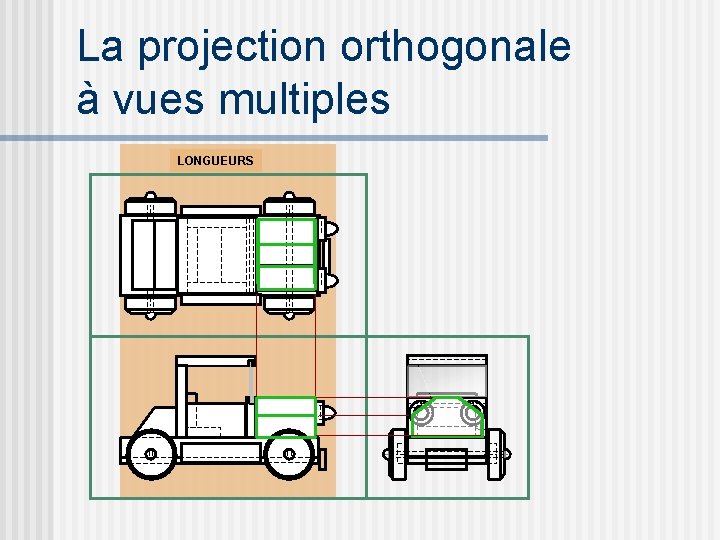 La projection orthogonale à vues multiples

LONGUEURS