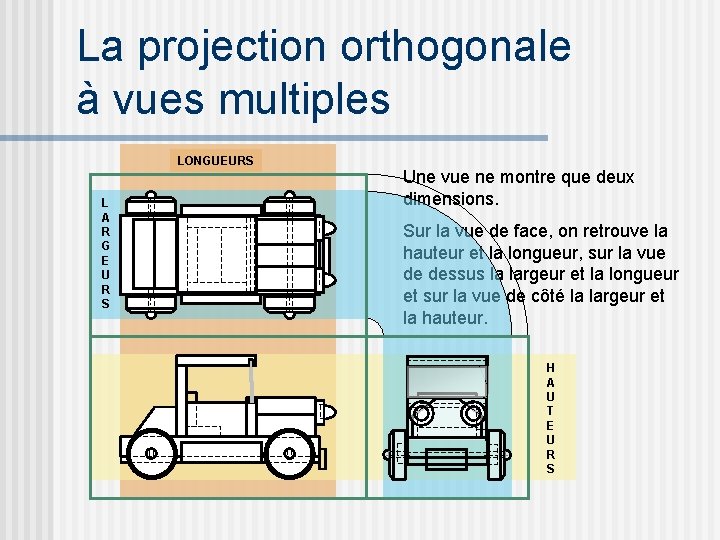 La projection orthogonale à vues multiples

LONGUEURS

LARGEURS

Une vue ne montre que deux dimensions.

Sur la vue de face, on retrouve la hauteur et la longueur, sur la vue de dessus la largeur et la longueur et sur la vue de côté la largeur et la hauteur.

HAUTEURS