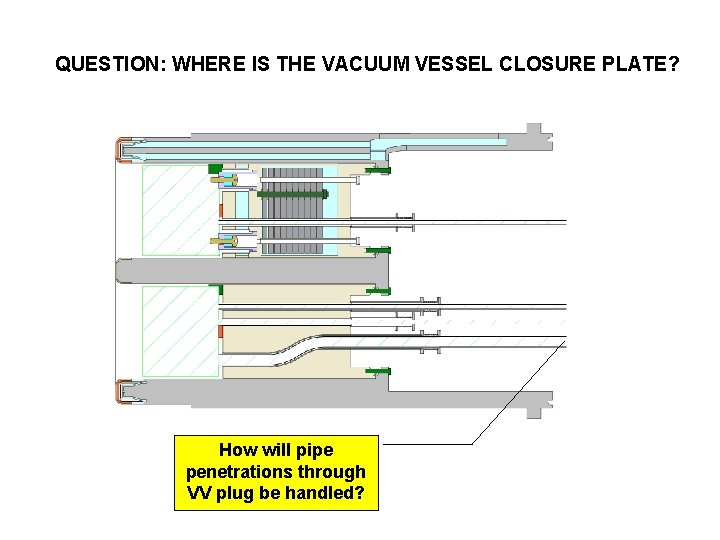 QUESTION: WHERE IS THE VACUUM VESSEL CLOSURE PLATE?

How will pipe penetrations through VV plug be handled?