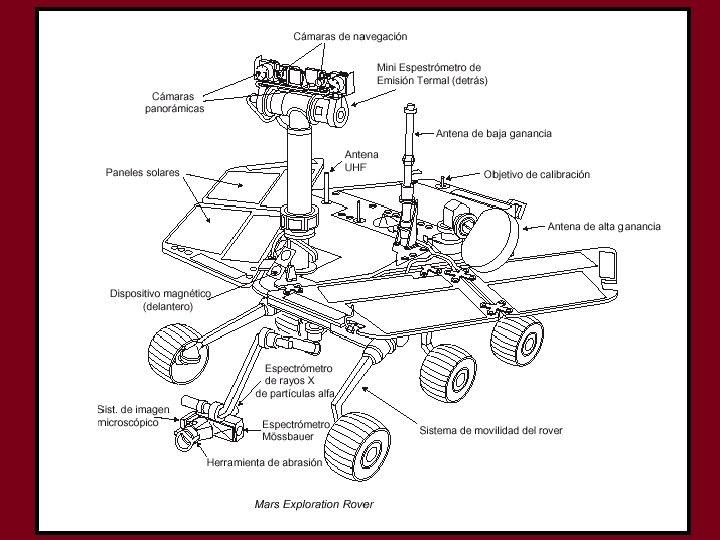 Cámaras de navegación

Mini Espestrómetro de Emisión Termal (detrás)

Cámaras panorámicas

Antena de baja ganancia

Antena UHF

Paneles solares

Objetivo de calibración

Antena de alta ganancia

Dispositivo magnético (delantero)

Espectrómetro de rayos X de partículas alfa

Sist. de imagen microscópico

Espectrómetro Mössbauer

Sistema de movilidad del rover

Herramienta de abrasión

Mars Exploration Rover