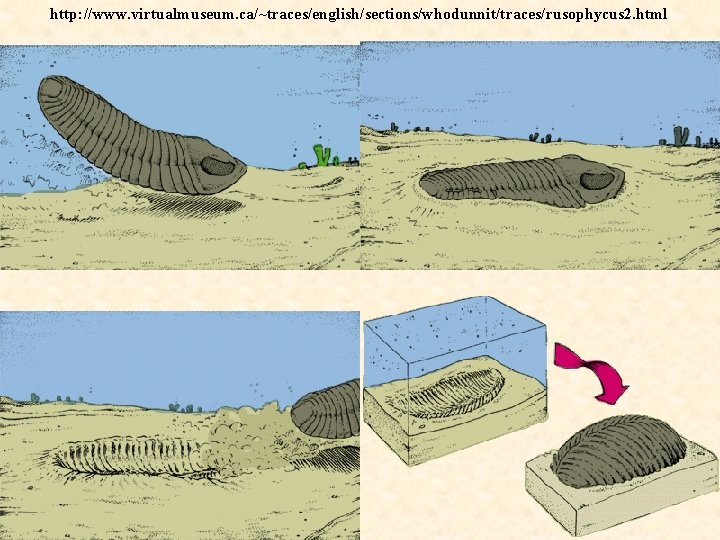 http://www.virtualmuseum.ca/~traces/english/sections/whodunnit/traces/rusophycus2.html