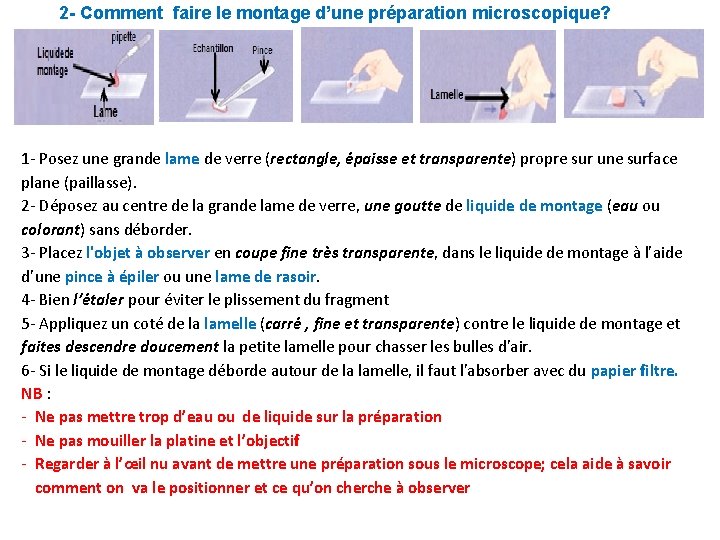 2- Comment faire le montage d'une préparation microscopique?

pipette
Liquide de montage
Lame
Echantillon
Pince
Lamelle

1- Posez une grande lame de verre (rectangle, épaisse et transparente) propre sur une surface plane (paillasse).
2- Déposez au centre de la grande lame de verre, une goutte de liquide de montage (eau ou colorant) sans déborder.
3- Placez l'objet à observer en coupe fine très transparente, dans le liquide de montage à l'aide d'une pince à épiler ou une lame de rasoir.
4- Bien l'étaler pour éviter le plissement du fragment
5- Appliquez un coté de la lamelle (carré , fine et transparente) contre le liquide de montage et faites descendre doucement la petite lamelle pour chasser les bulles d'air.
6- Si le liquide de montage déborde autour de la lamelle, il faut l'absorber avec du papier filtre.
NB :
- Ne pas mettre trop d'eau ou de liquide sur la préparation
- Ne pas mouiller la platine et l'objectif
- Regarder à l'œil nu avant de mettre une préparation sous le microscope; cela aide à savoir comment on va le positionner et ce qu'on cherche à observer