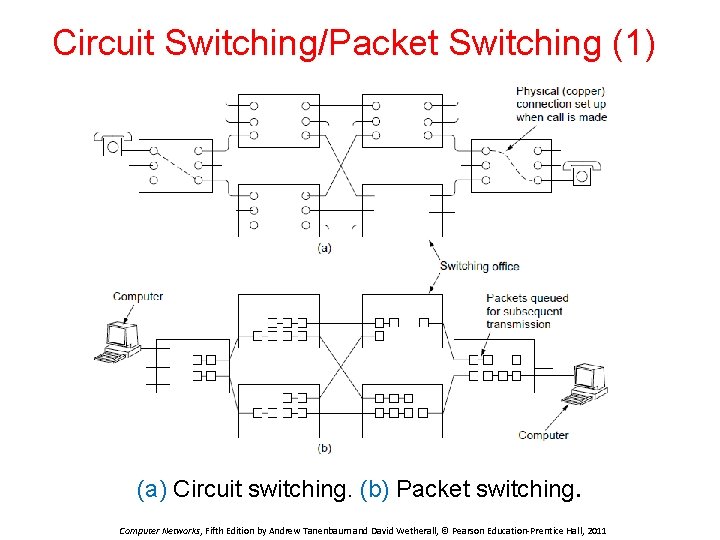 Circuit Switching/Packet Switching (1)

Physical (copper) connection set up when call is made

(a)

Switching office

Computer

Packets queued for subsequent transmission

Computer

(b)

(a) Circuit switching. (b) Packet switching.

Computer Networks, Fifth Edition by Andrew Tanenbaum and David Wetherall, © Pearson Education-Prentice Hall, 2011