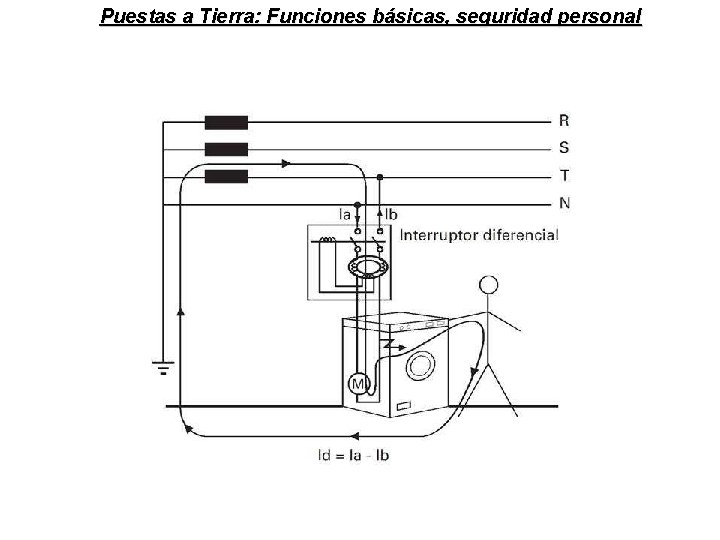 Puestas a Tierra: Funciones básicas, seguridad personal

R
S
T
N
Ia
Ib
Interruptor diferencial
M
Id = Ia - Ib