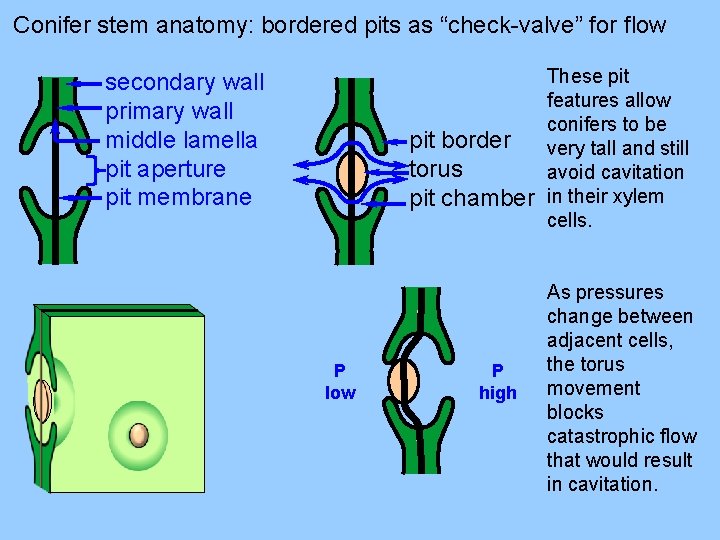 Conifer stem anatomy: bordered pits as “check-valve” for flow

secondary wall
primary wall
middle lamella
pit aperture
pit membrane

pit border
torus
pit chamber

These pit features allow conifers to be very tall and still avoid cavitation in their xylem cells.

P low

P high

As pressures change between adjacent cells, the torus movement blocks catastrophic flow that would result in cavitation.