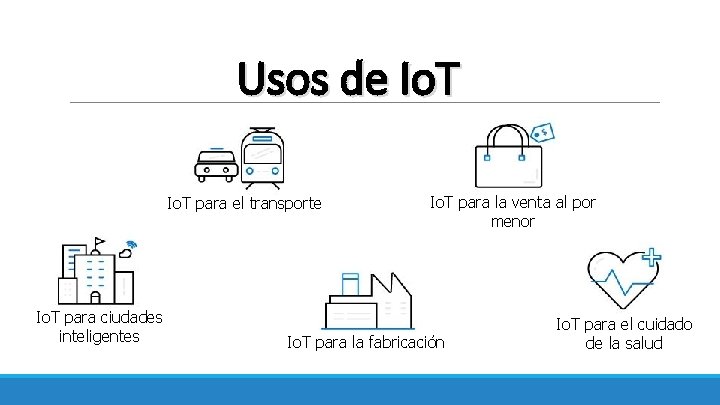 Usos de IoT

IoT para el transporte

IoT para la venta al por menor

IoT para ciudades inteligentes

IoT para la fabricación

IoT para el cuidado de la salud