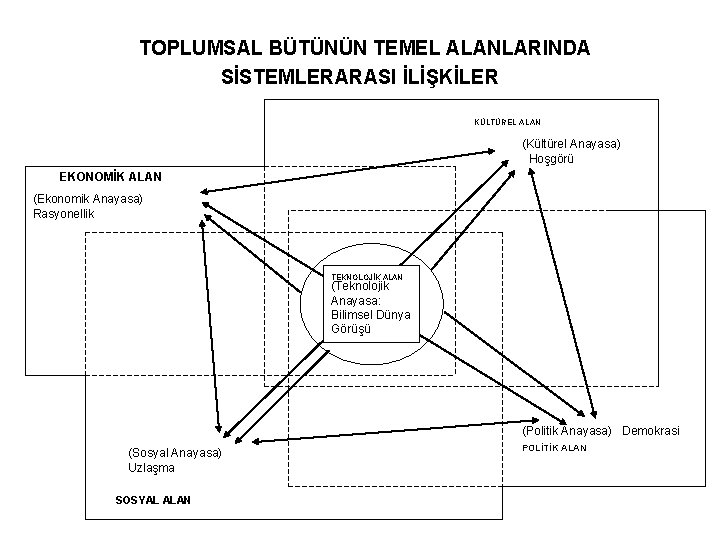 TOPLUMSAL BÜTÜNÜN TEMEL ALANLARINDA SİSTEMLERARASI İLİŞKİLER

KÜLTÜREL ALAN

(Kültürel Anayasa)
Hoşgörü

EKONOMİK ALAN

(Ekonomik Anayasa)
Rasyonellik

TEKNOLOJİK ALAN
(Teknolojik Anayasa: Bilimsel Dünya Görüşü

(Politik Anayasa) Demokrasi
POLİTİK ALAN

(Sosyal Anayasa)
Uzlaşma

SOSYAL ALAN