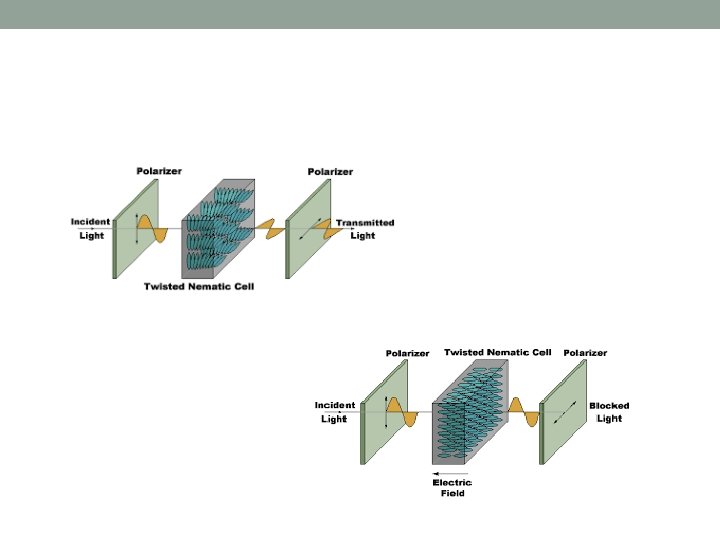 Polarizer

Polarizer

Incident Light

Transmitted Light

Twisted Nematic Cell

Polarizer

Twisted Nematic Cell

Polarizer

Incident Light

Blocked Light

Electric Field