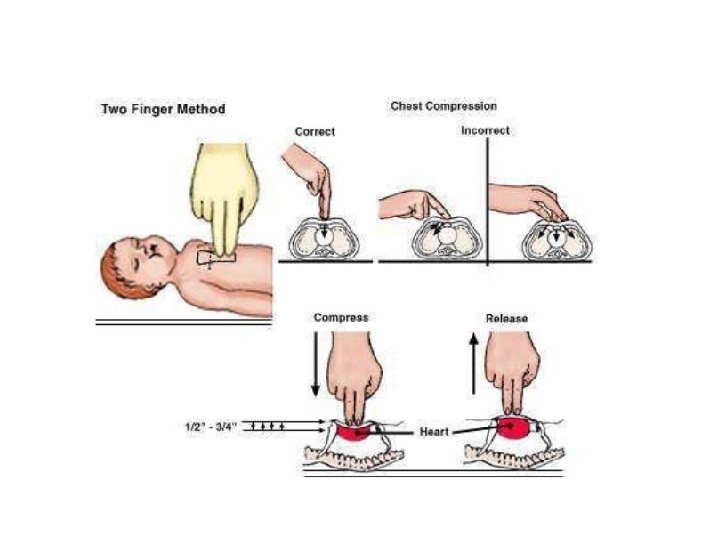 Two Finger Method

Chest Compression

Correct

Incorrect

Compress

Release

1/2" - 3/4"

Heart