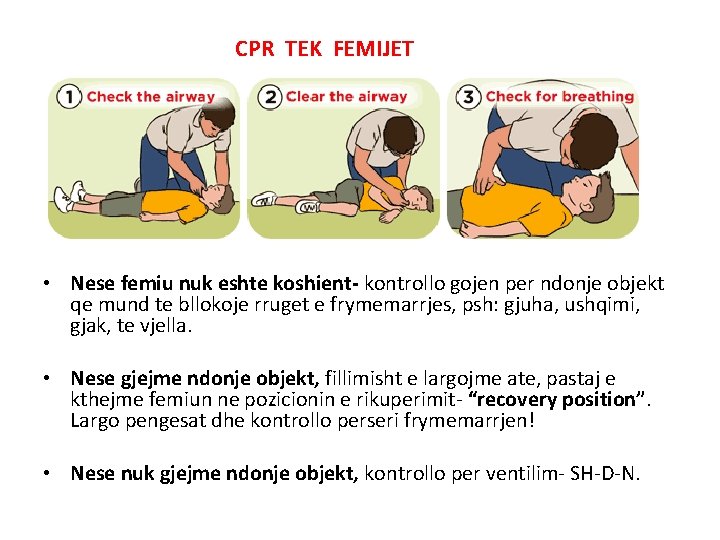 CPR TEK FEMIJET

1 Check the airway

2 Clear the airway

3 Check for breathing

• Nese femiu nuk eshte koshient- kontrollo gojen per ndonje objekt qe mund te bllokoje rruget e frymemarrjes, psh: gjuha, ushqimi, gjak, te vjella.

• Nese gjejme ndonje objekt, fillimisht e largojme ate, pastaj e kthejme femiun ne pozicionin e rikuperimit- “recovery position”. Largo pengesat dhe kontrollo perseri frymemarrjen!

• Nese nuk gjejme ndonje objekt, kontrollo per ventilim- SH-D-N.