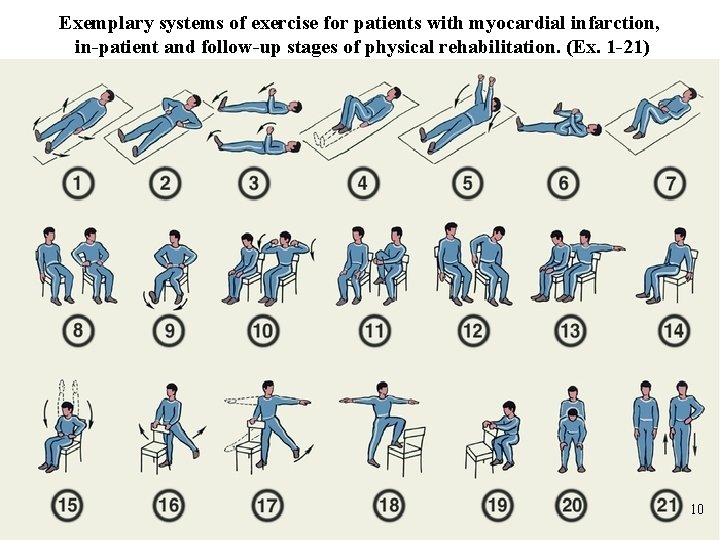 Exemplary systems of exercise for patients with myocardial infarction, in-patient and follow-up stages of physical rehabilitation. (Ex. 1-21)

1 2 3 4 5 6 7

8 9 10 11 12 13 14

15 16 17 18 19 20 21

10